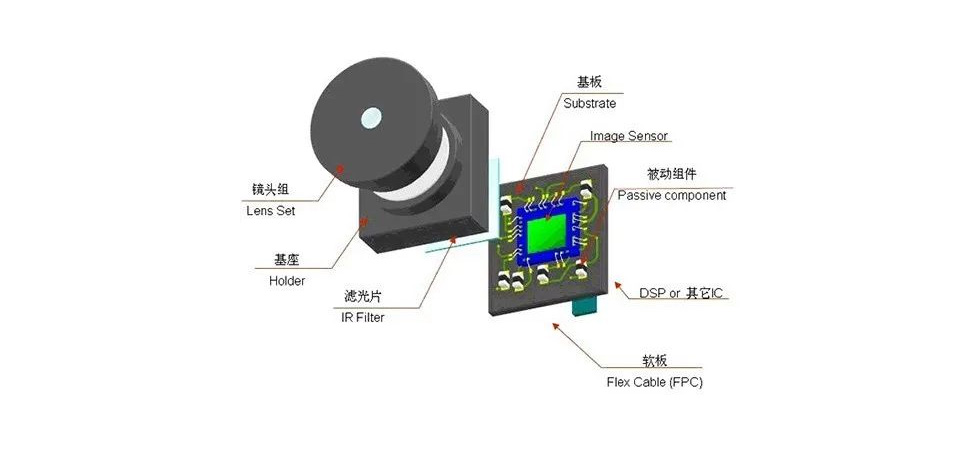 基板
Substrate

Image Sensor

被动组件
Passive component

镜头组
Lens Set

基座
Holder

滤光片
IR Filter

DSP or 其它IC

软板
Flex Cable (FPC)